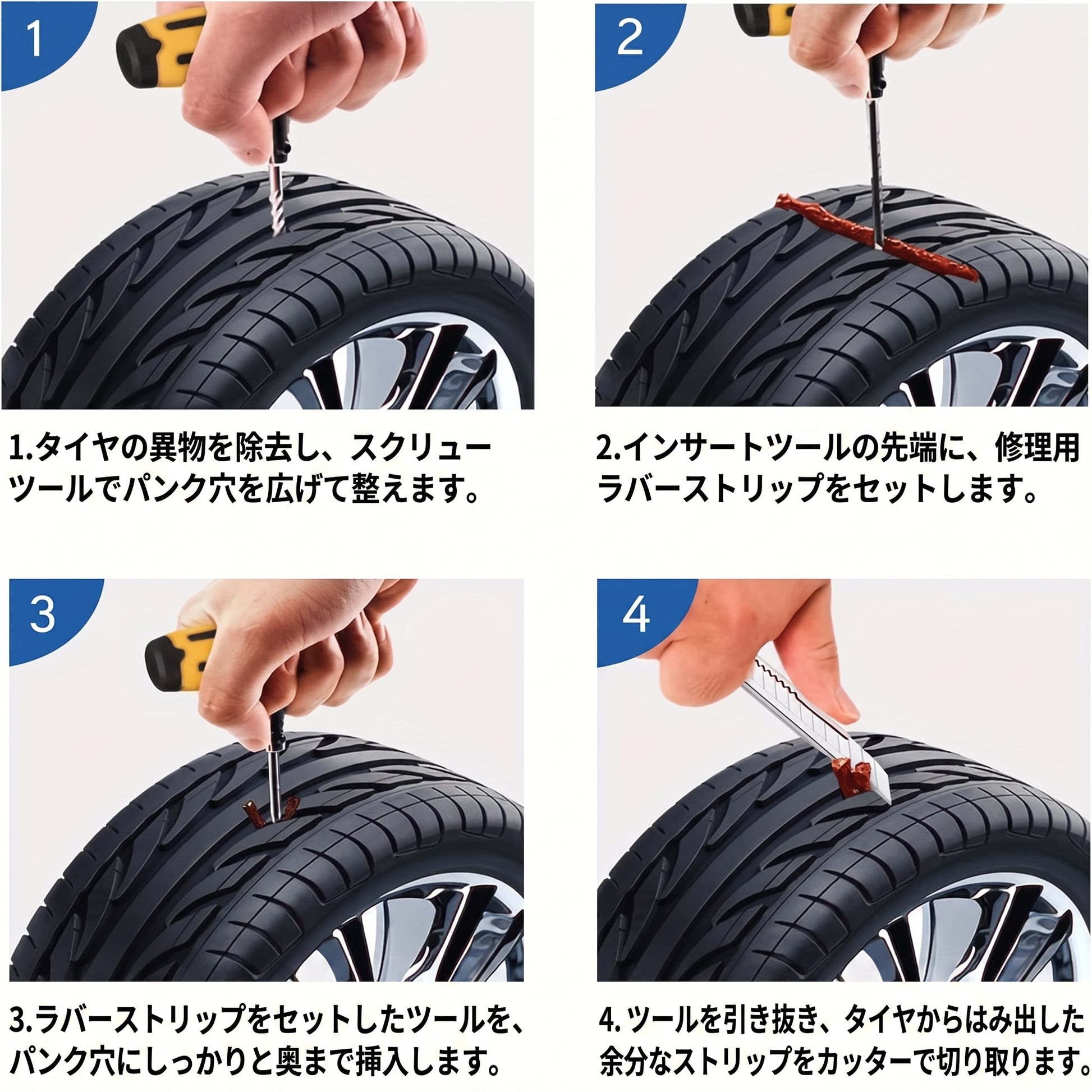 1

1.タイヤの異物を除去し、スクリューツールでパンク穴を広げて整えます。

2

2.インサートツールの先端に、修理用ラバーストリップをセットします。

3

3.ラバーストリップをセットしたツールを、パンク穴にしっかりと奥まで挿入します。

4

4. ツールを引き抜き、タイヤからはみ出した余分なストリップをカッターで切り取ります。